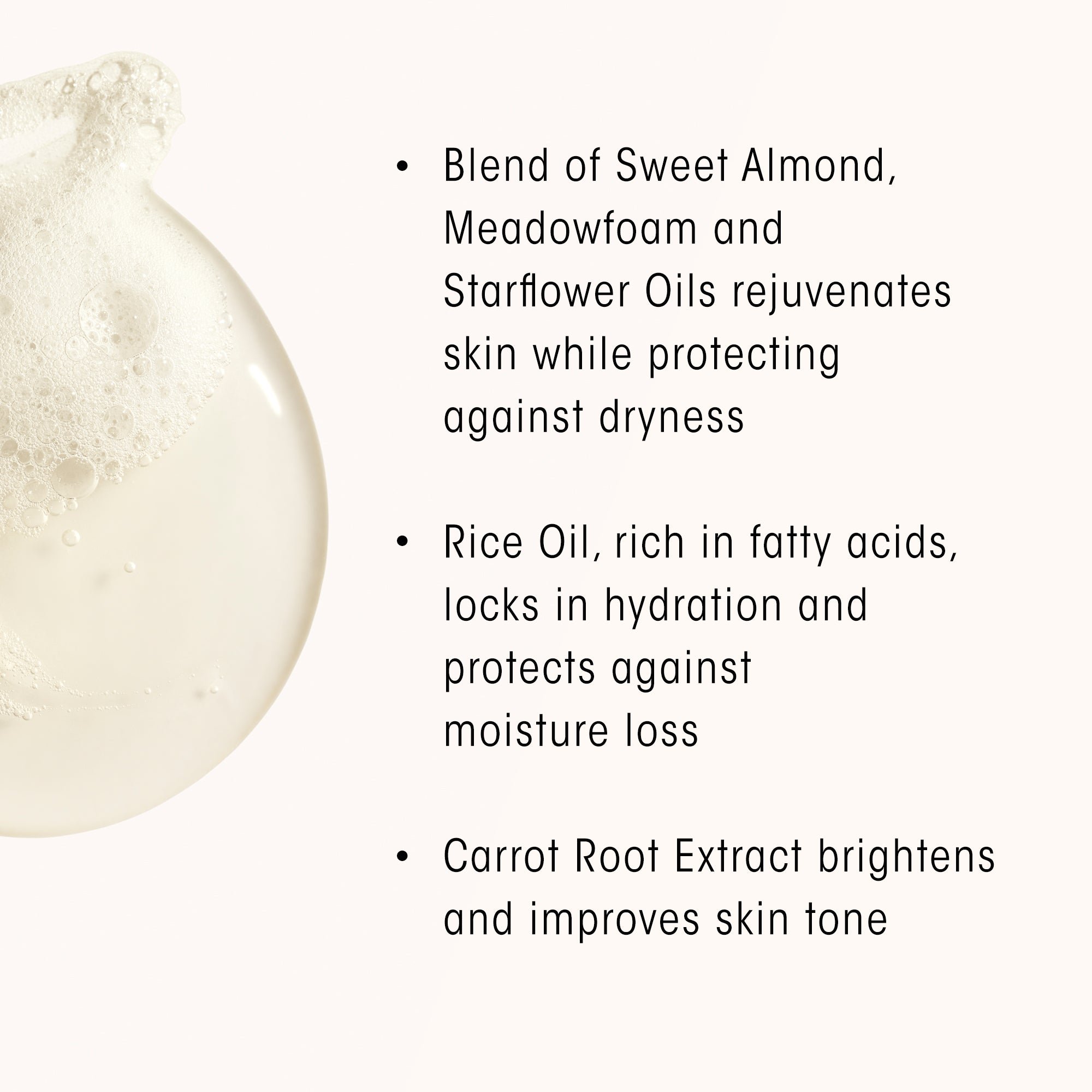 • Blend of Sweet Almond, Meadowfoam and Starflower Oils rejuvenates skin while protecting against dryness

• Rice Oil, rich in fatty acids, locks in hydration and protects against moisture loss

• Carrot Root Extract brightens and improves skin tone