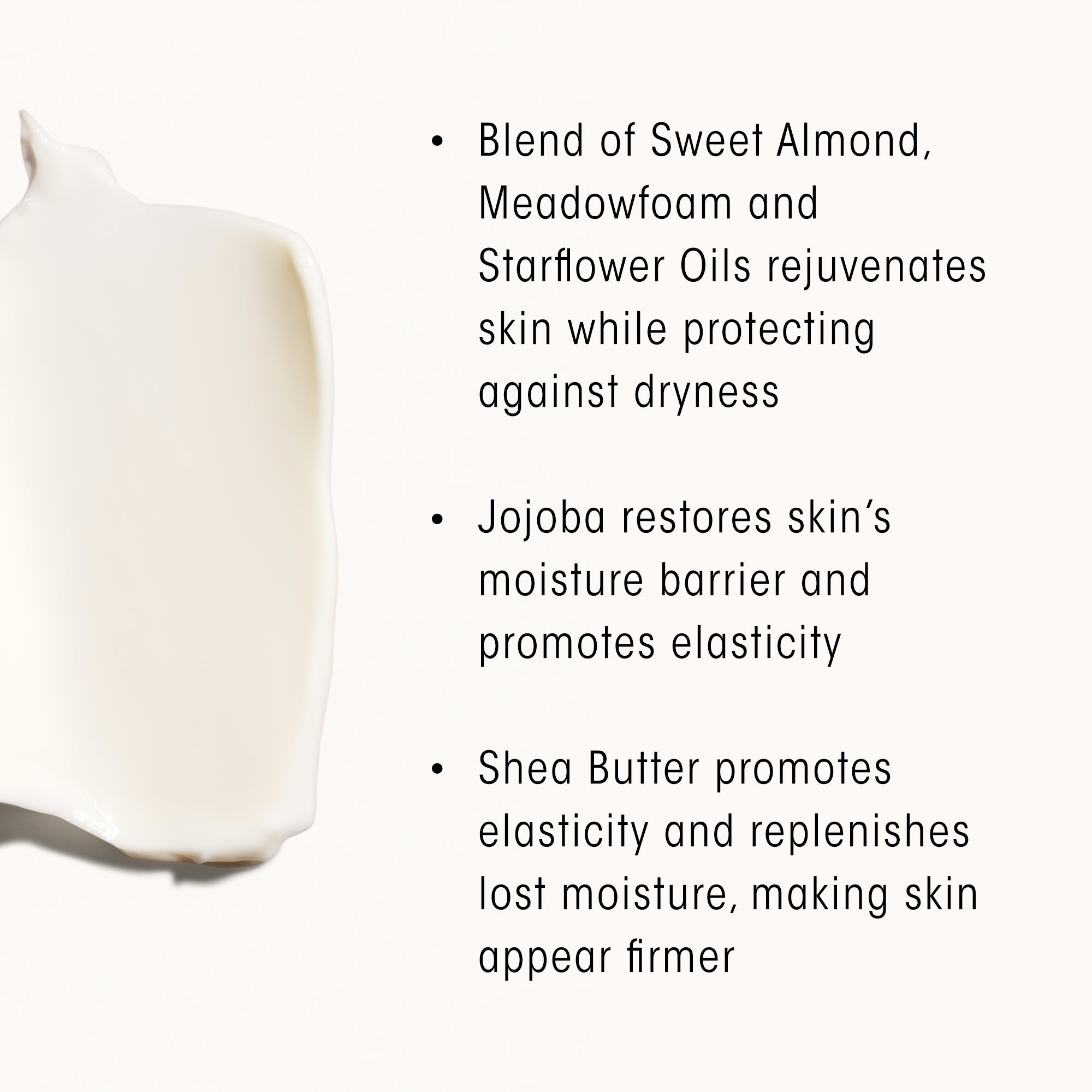 • Blend of Sweet Almond, Meadowfoam and Starflower Oils rejuvenates skin while protecting against dryness

• Jojoba restores skin's moisture barrier and promotes elasticity

• Shea Butter promotes elasticity and replenishes lost moisture, making skin appear firmer